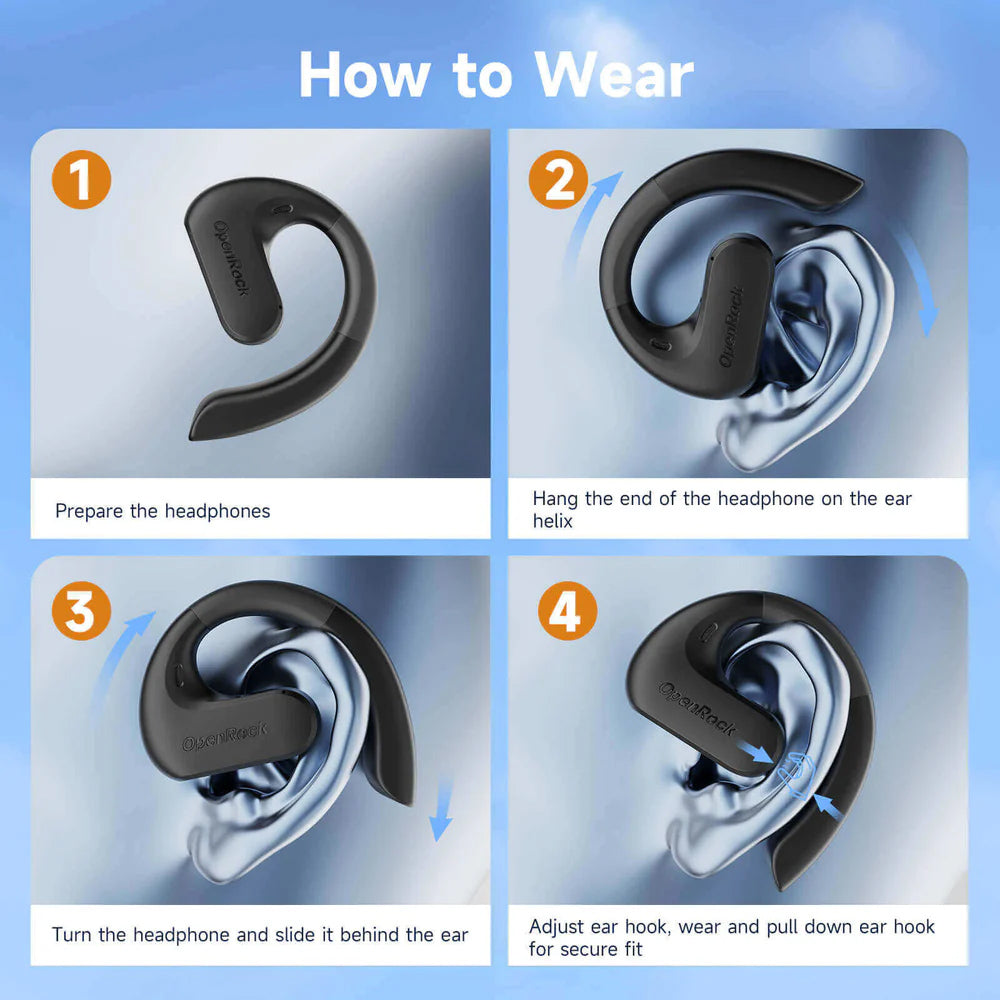 How to Wear

1

OpenRock

Prepare the headphones

2

OpenRock

Hang the end of the headphone on the ear helix

3

OpenRock

Turn the headphone and slide it behind the ear

4

OpenRock

Adjust ear hook, wear and pull down ear hook for secure fit